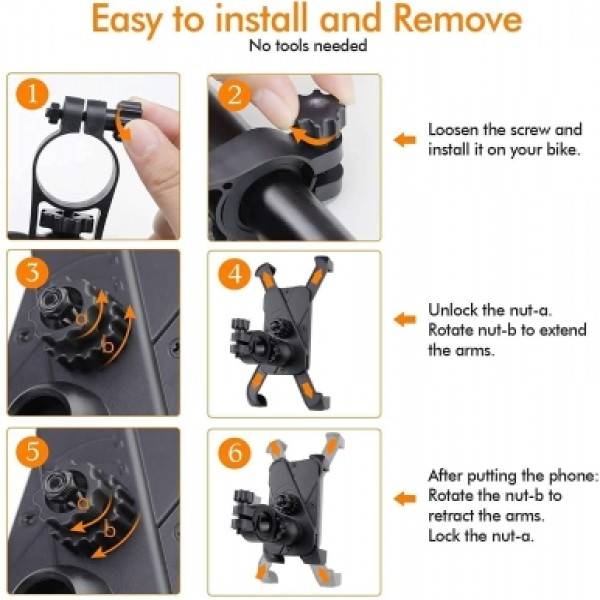 Easy to install and Remove
No tools needed

1

2

Loosen the screw and install it on your bike.

3
a
b

4

Unlock the nut-a.
Rotate nut-b to extend the arms.

5
a
b

6

After putting the phone:
Rotate the nut-b to retract the arms.
Lock the nut-a.